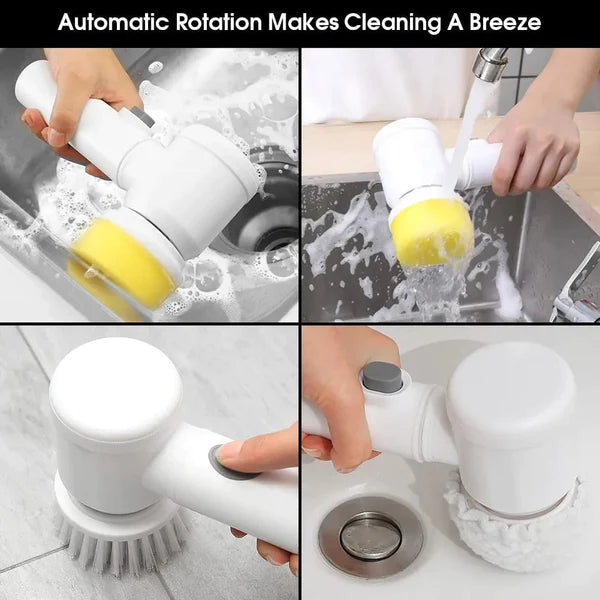 Automatic Rotation Makes Cleaning A Breeze