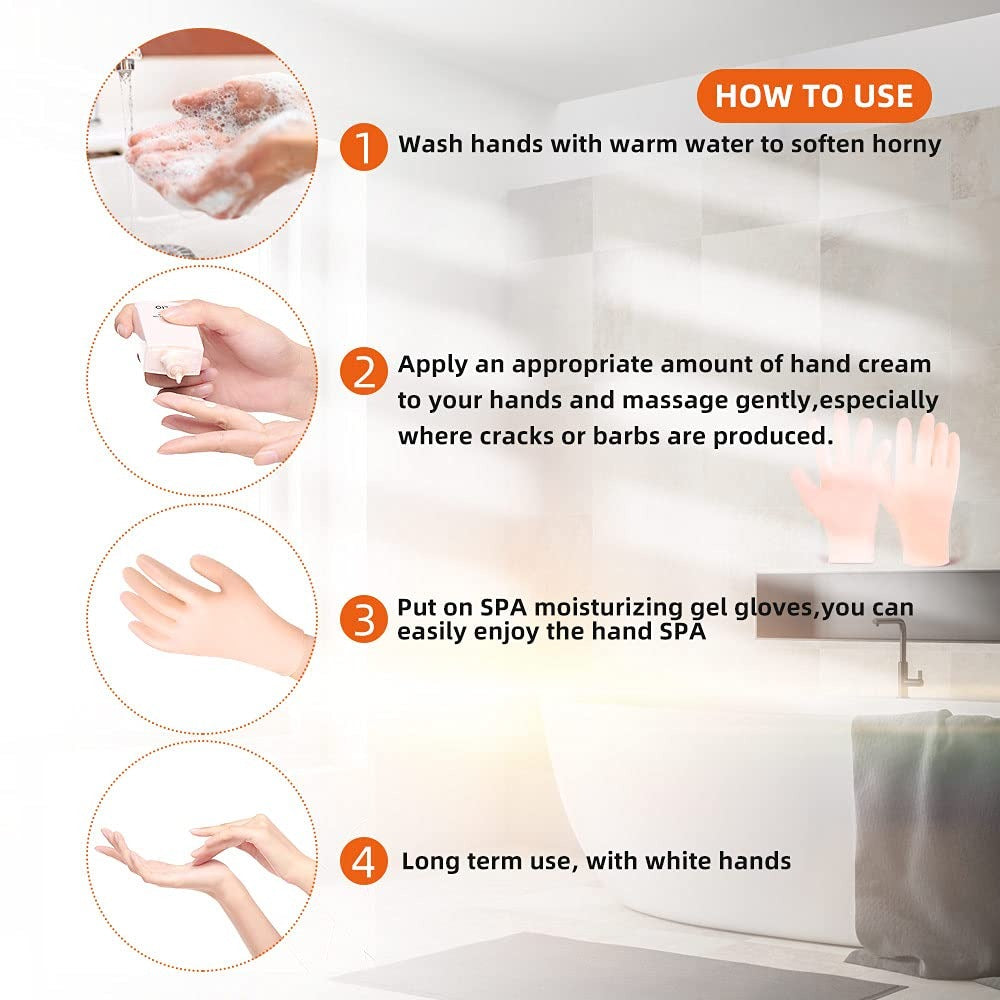 HOW TO USE

1 Wash hands with warm water to soften horny

2 Apply an appropriate amount of hand cream to your hands and massage gently,especially where cracks or barbs are produced.

3 Put on SPA moisturizing gel gloves,you can easily enjoy the hand SPA

4 Long term use, with white hands