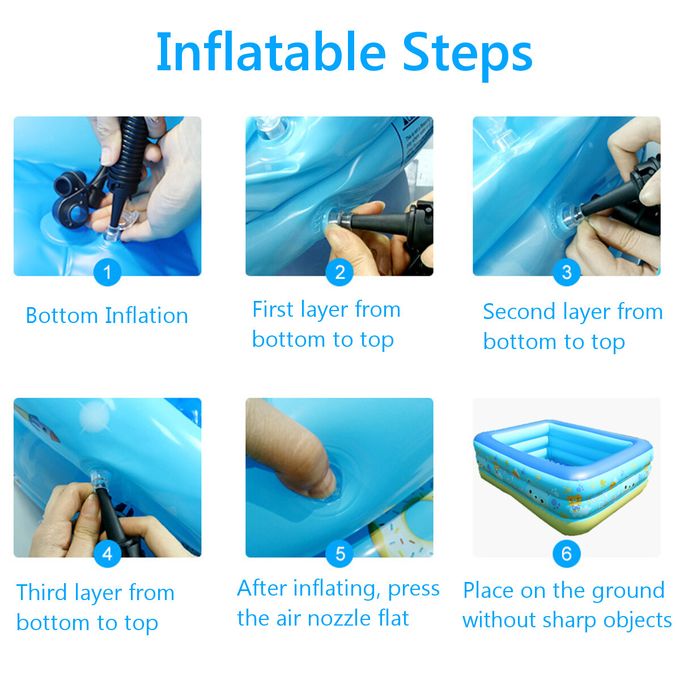 Inflatable Steps

1
Bottom Inflation

2
First layer from bottom to top

3
Second layer from bottom to top

4
Third layer from bottom to top

5
After inflating, press the air nozzle flat

6
Place on the ground without sharp objects