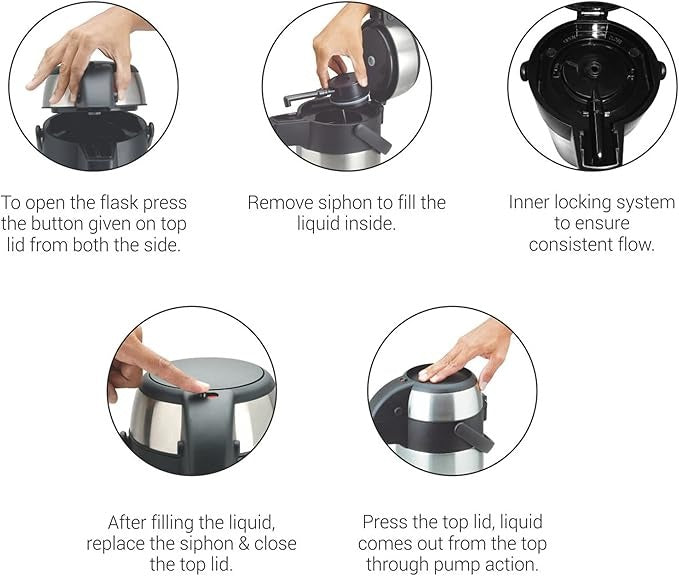 To open the flask press the button given on top lid from both the side.

Remove siphon to fill the liquid inside.

Inner locking system to ensure consistent flow.

After filling the liquid, replace the siphon & close the top lid.

Press the top lid, liquid comes out from the top through pump action.