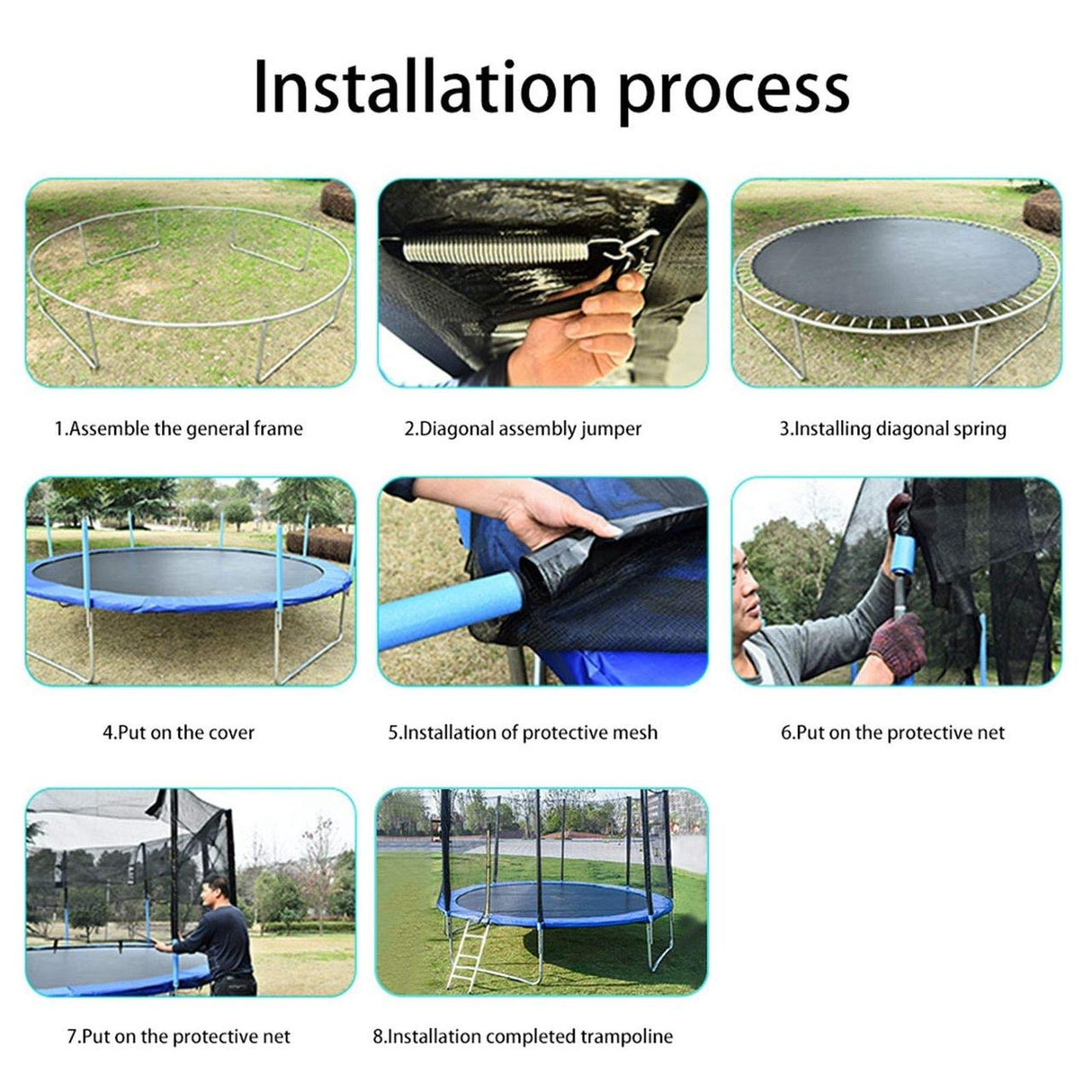 Installation process

1.Assemble the general frame

2.Diagonal assembly jumper

3.Installing diagonal spring

4.Put on the cover

5.Installation of protective mesh

6.Put on the protective net

7.Put on the protective net

8.Installation completed trampoline