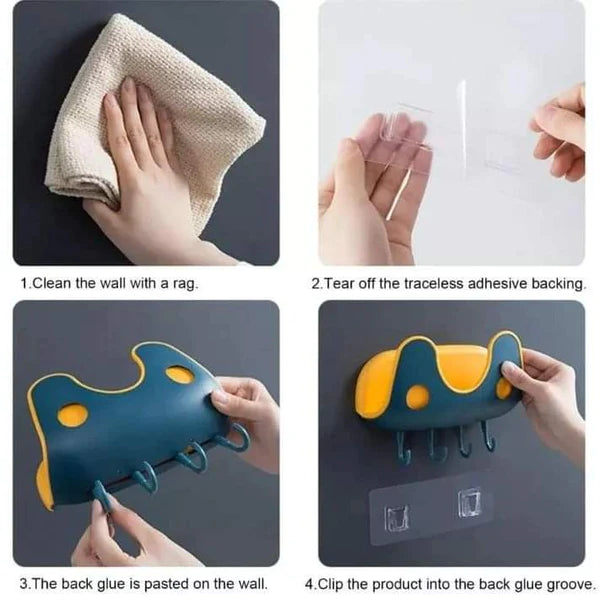 1.Clean the wall with a rag.

2.Tear off the traceless adhesive backing.

3.The back glue is pasted on the wall.

4.Clip the product into the back glue groove.