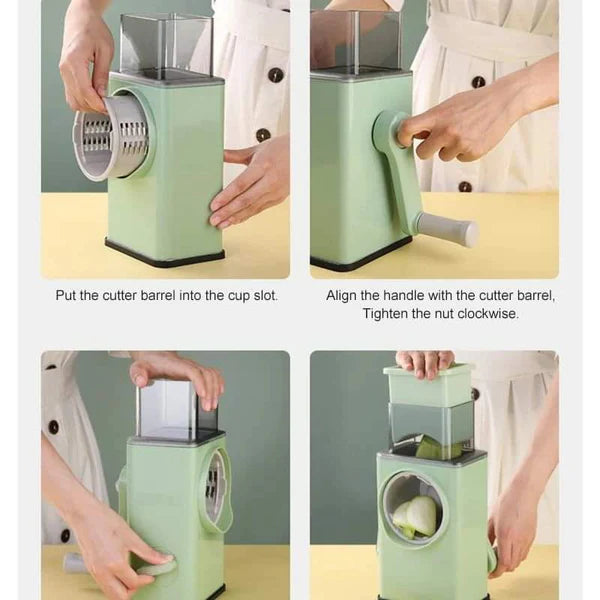 Put the cutter barrel into the cup slot.

Align the handle with the cutter barrel,
Tighten the nut clockwise.