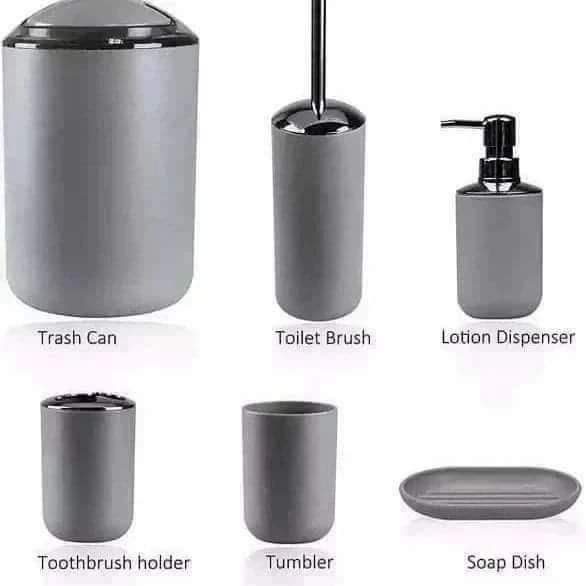 Trash Can

Toilet Brush

Lotion Dispenser

Toothbrush holder

Tumbler

Soap Dish