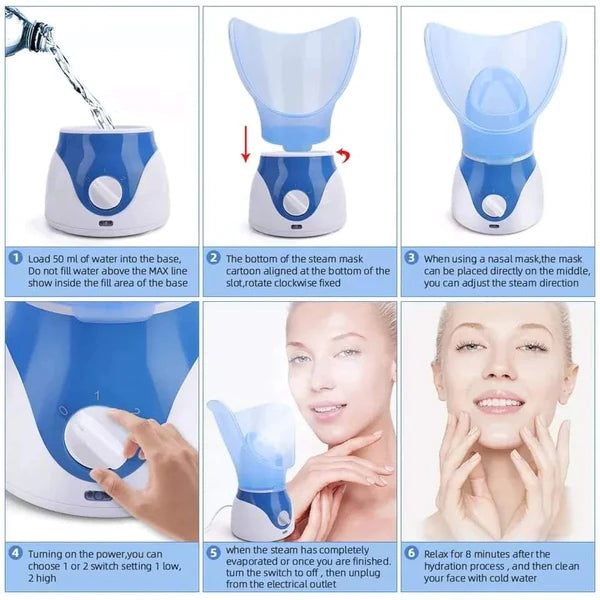 1 Load 50 ml of water into the base, Do not fill water above the MAX line show inside the fill area of the base

2 The bottom of the steam mask cartoon aligned at the bottom of the slot,rotate clockwise fixed

3 When using a nasal mask,the mask can be placed directly on the middle, you can adjust the steam direction

0 1 2

4 Turning on the power,you can choose 1 or 2 switch setting 1 low, 2 high

5 when the steam has completely evaporated or once you are finished. turn the switch to off , then unplug from the electrical outlet

6 Relax for 8 minutes after the hydration process , and then clean your face with cold water