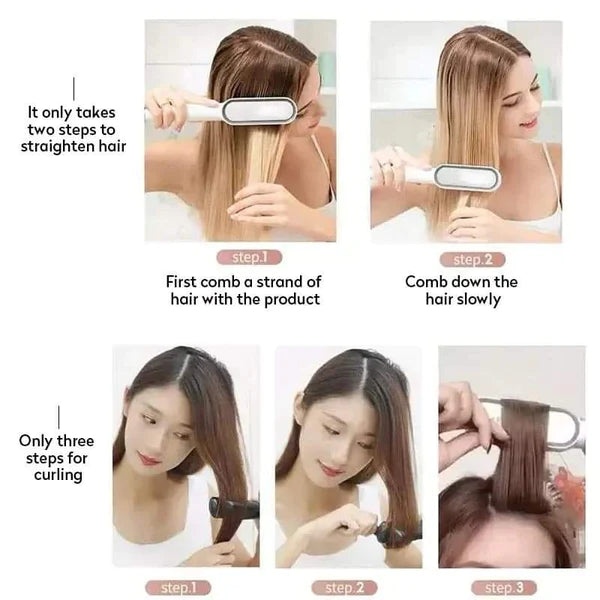 It only takes two steps to straighten hair

step.1

First comb a strand of hair with the product

step.2

Comb down the hair slowly

Only three steps for curling

step.1

step.2

step.3