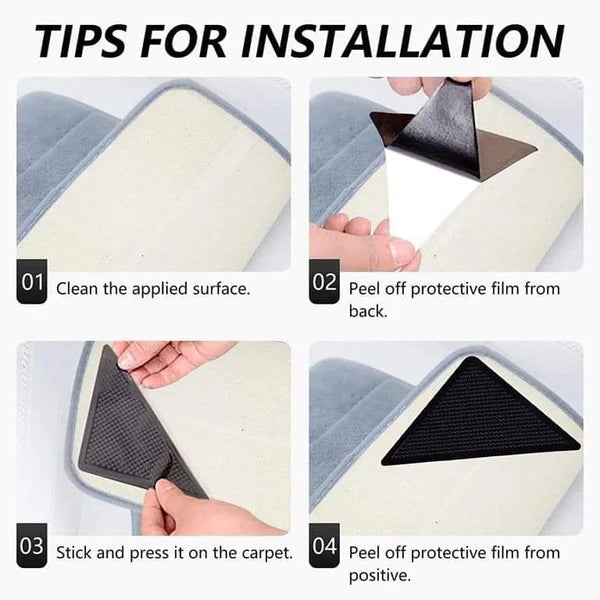 TIPS FOR INSTALLATION

01 Clean the applied surface.

02 Peel off protective film from back.

03 Stick and press it on the carpet.

04 Peel off protective film from positive.