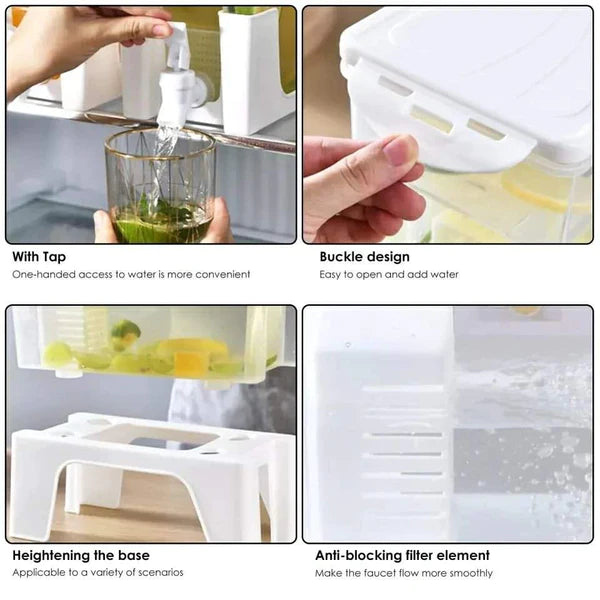 With Tap
One-handed access to water is more convenient

Buckle design
Easy to open and add water

Heightening the base
Applicable to a variety of scenarios

Anti-blocking filter element
Make the faucet flow more smoothly