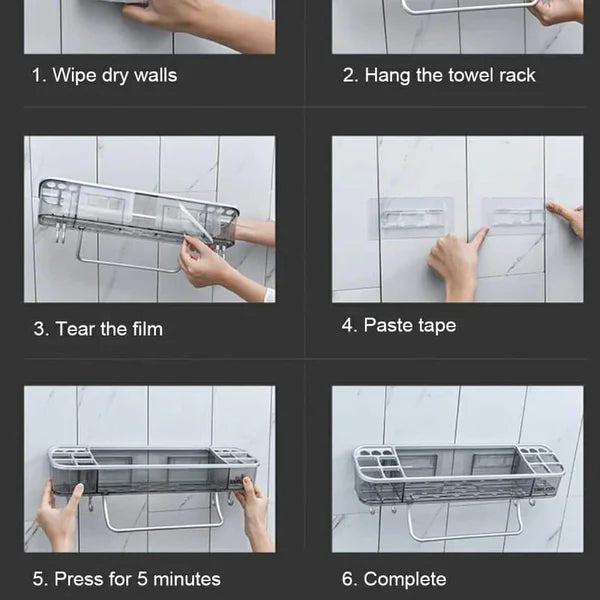 1. Wipe dry walls

2. Hang the towel rack

3. Tear the film

4. Paste tape

5. Press for 5 minutes

6. Complete