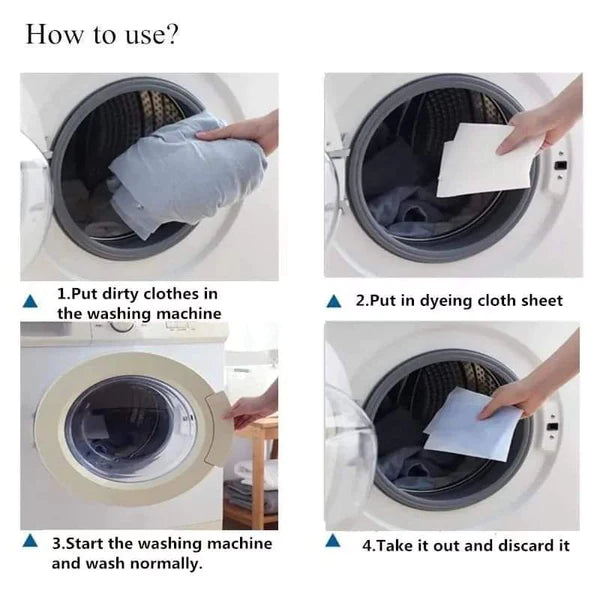 How to use?

1.Put dirty clothes in the washing machine

2.Put in dyeing cloth sheet

3.Start the washing machine and wash normally.

4.Take it out and discard it