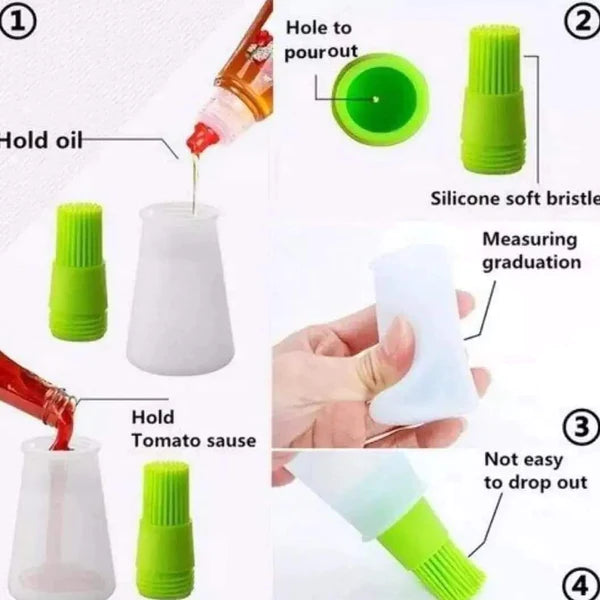 ①

Hold oil

Hold Tomato sause

Hole to pourout

②

Silicone soft bristle

Measuring graduation

③

Not easy to drop out

④