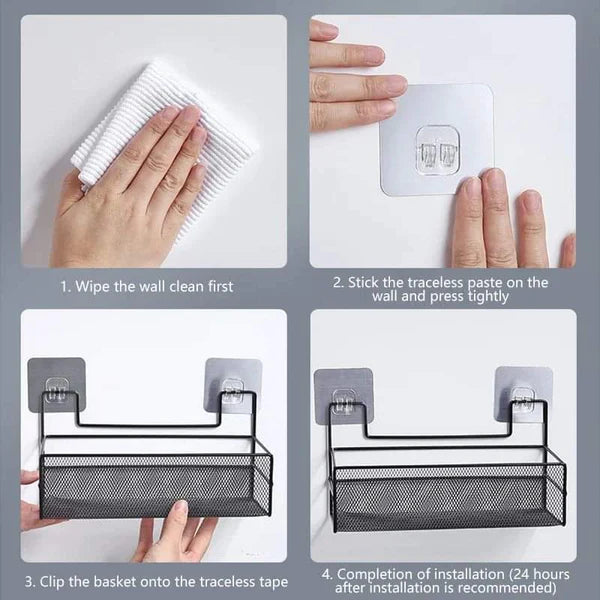 1. Wipe the wall clean first

2. Stick the traceless paste on the wall and press tightly

3. Clip the basket onto the traceless tape

4. Completion of installation (24 hours after installation is recommended)