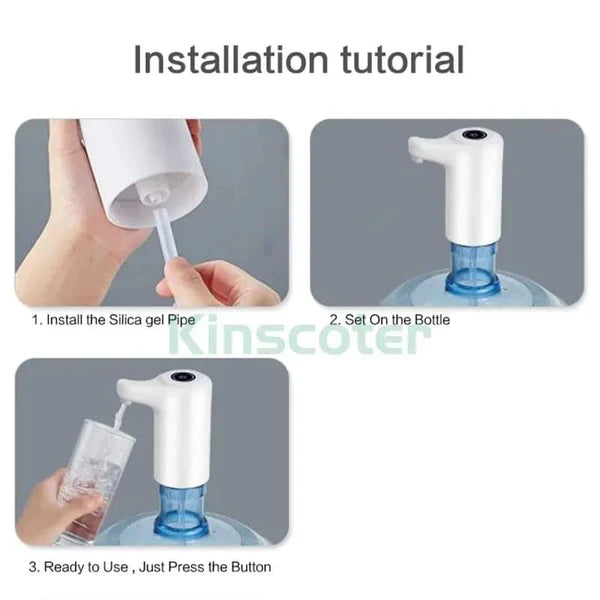 Installation tutorial

1. Install the Silica gel Pipe

2. Set On the Bottle

Kinscoter

3. Ready to Use , Just Press the Button