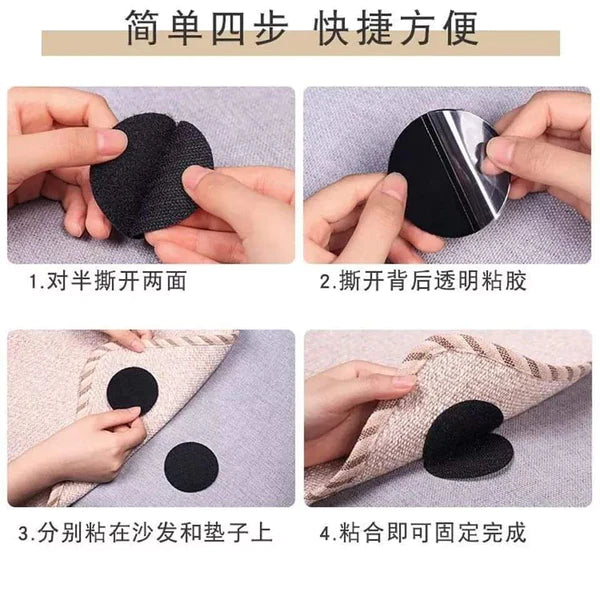 简单四步 快捷方便

1.对半撕开两面

2.撕开背后透明粘胶

3.分别粘在沙发和垫子上

4.粘合即可固定完成