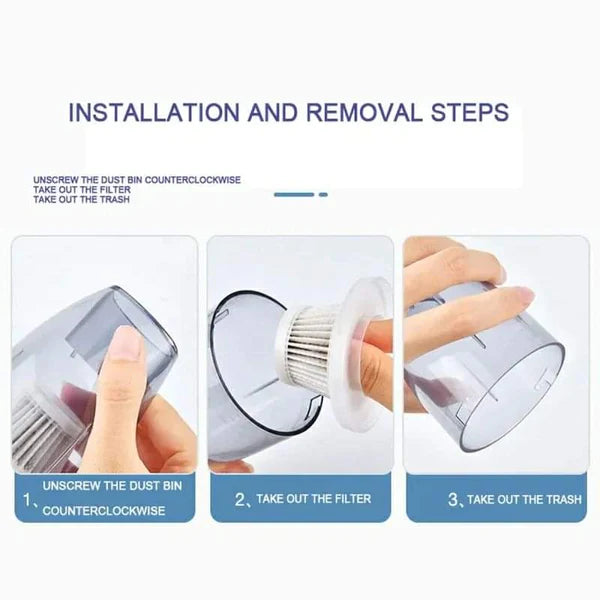 INSTALLATION AND REMOVAL STEPS

UNSCREW THE DUST BIN COUNTERCLOCKWISE
TAKE OUT THE FILTER
TAKE OUT THE TRASH

1、UNSCREW THE DUST BIN COUNTERCLOCKWISE

2、TAKE OUT THE FILTER

3、TAKE OUT THE TRASH