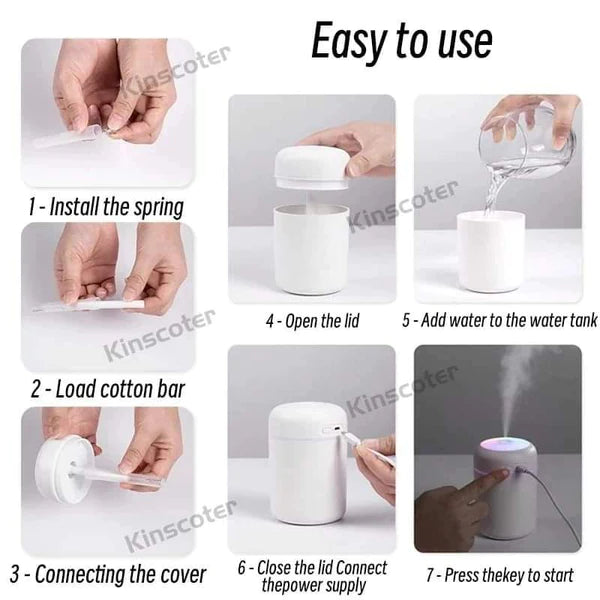 Easy to use

Kinscoter

1 - Install the spring

Kinscoter

2 - Load cotton bar

Kinscoter

3 - Connecting the cover

Kinscoter

4 - Open the lid

5 - Add water to the water tank

Kinscoter

6 - Close the lid Connect thepower supply

7 - Press thekey to start