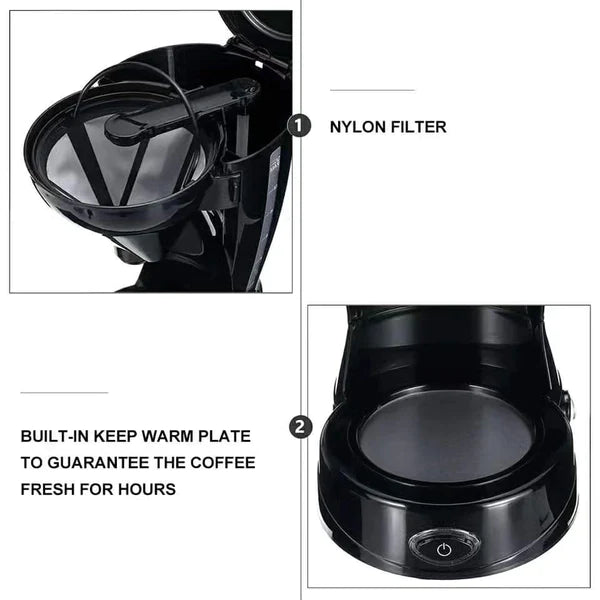 1
NYLON FILTER

2
BUILT-IN KEEP WARM PLATE TO GUARANTEE THE COFFEE FRESH FOR HOURS