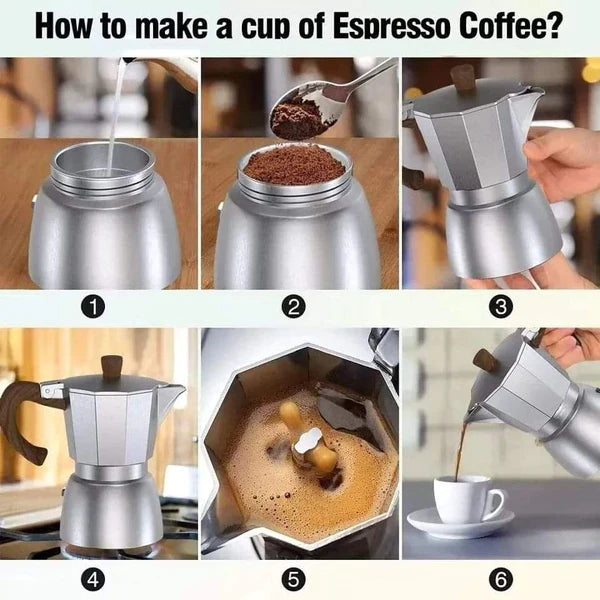 How to make a cup of Espresso Coffee?

1

2

3

4

5

6