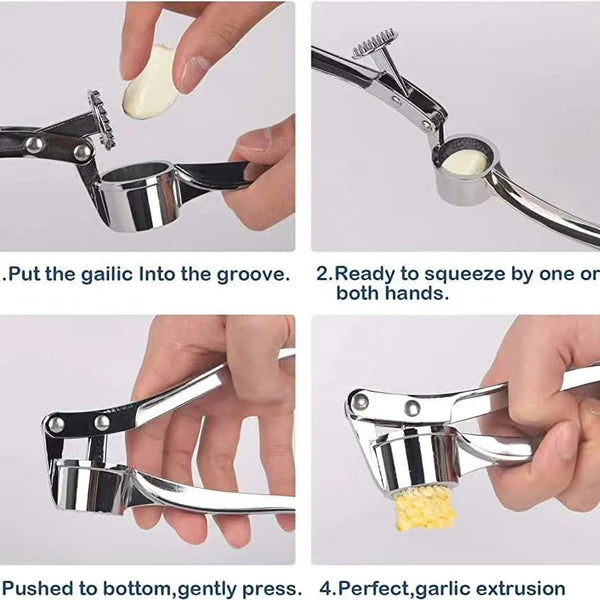 .Put the gailic Into the groove.

2.Ready to squeeze by one or both hands.

Pushed to bottom,gently press.

4.Perfect,garlic extrusion