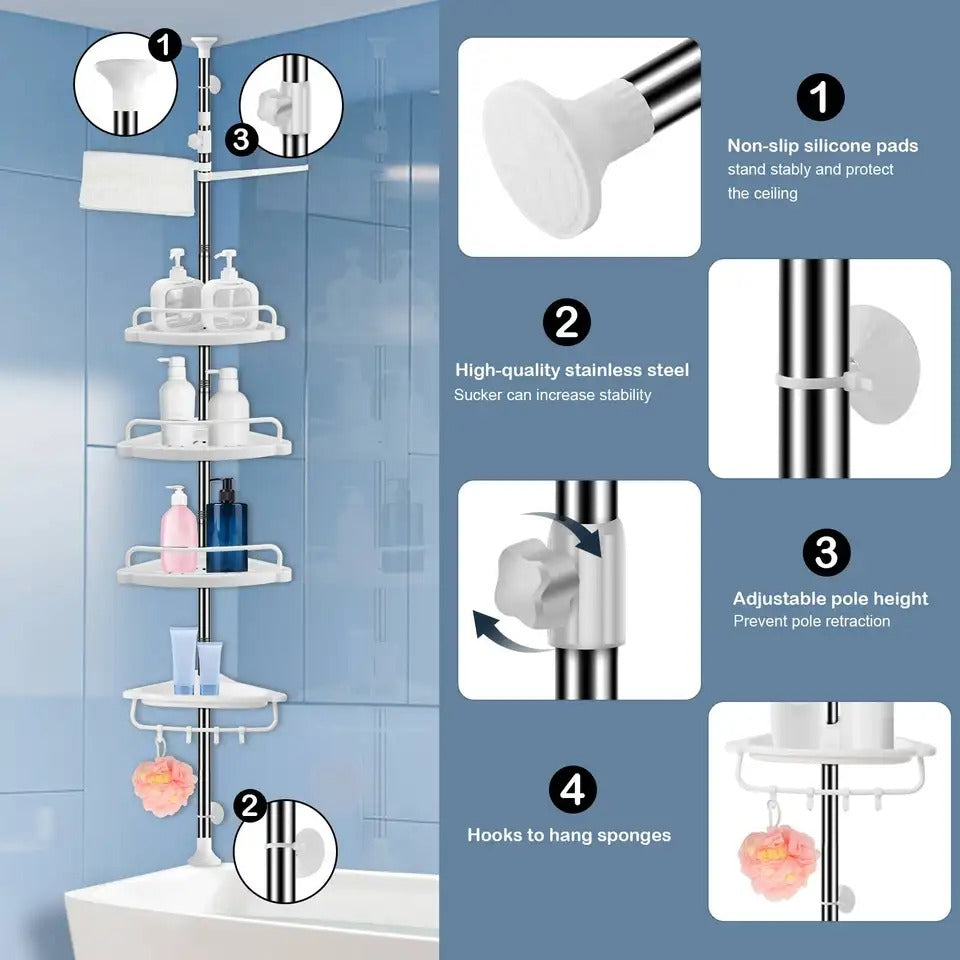 1

3

2

1

Non-slip silicone pads
stand stably and protect the ceiling

2

High-quality stainless steel
Sucker can increase stability

3

Adjustable pole height
Prevent pole retraction

4

Hooks to hang sponges