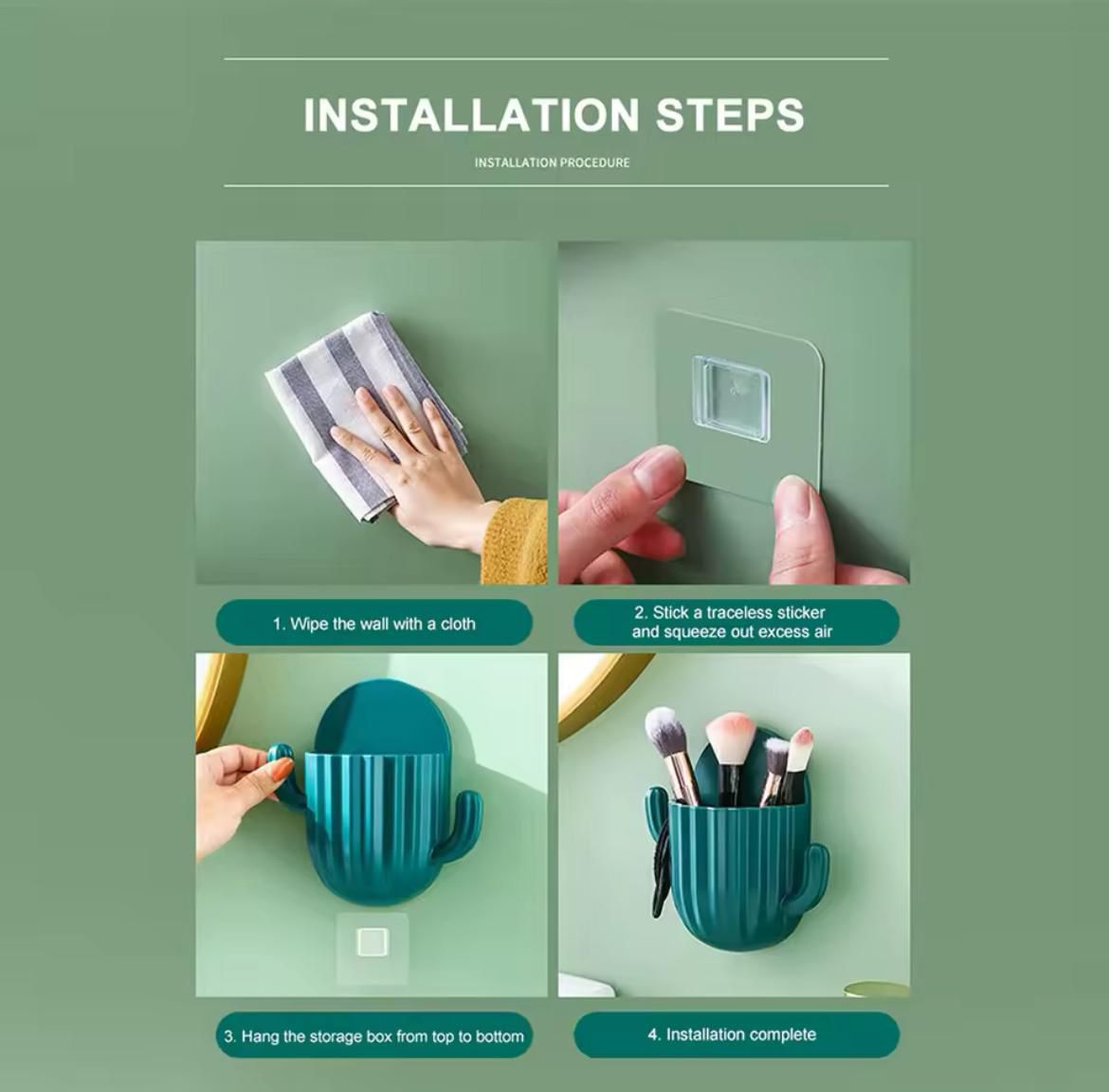 INSTALLATION STEPS

INSTALLATION PROCEDURE

1. Wipe the wall with a cloth

2. Stick a traceless sticker and squeeze out excess air

3. Hang the storage box from top to bottom

4. Installation complete