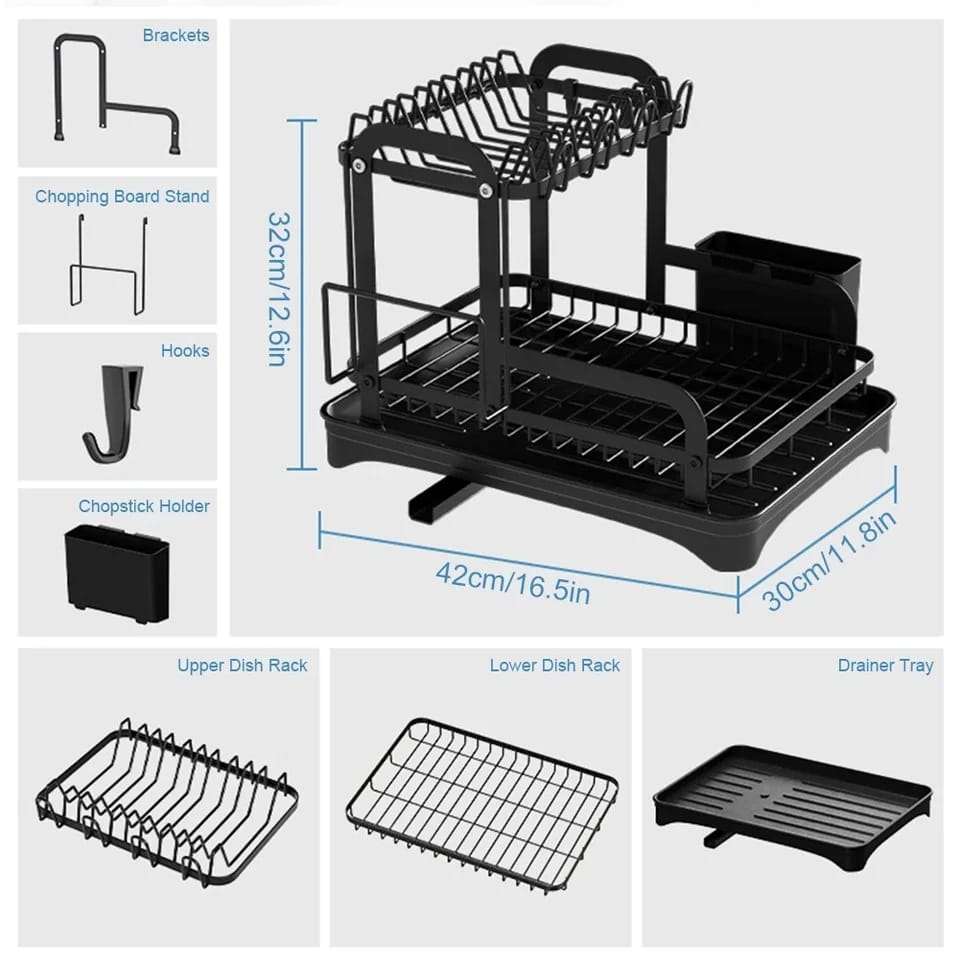 Brackets

Chopping Board Stand

Hooks

Chopstick Holder

32cm/12.6in

42cm/16.5in

30cm/11.8in

Upper Dish Rack

Lower Dish Rack

Drainer Tray