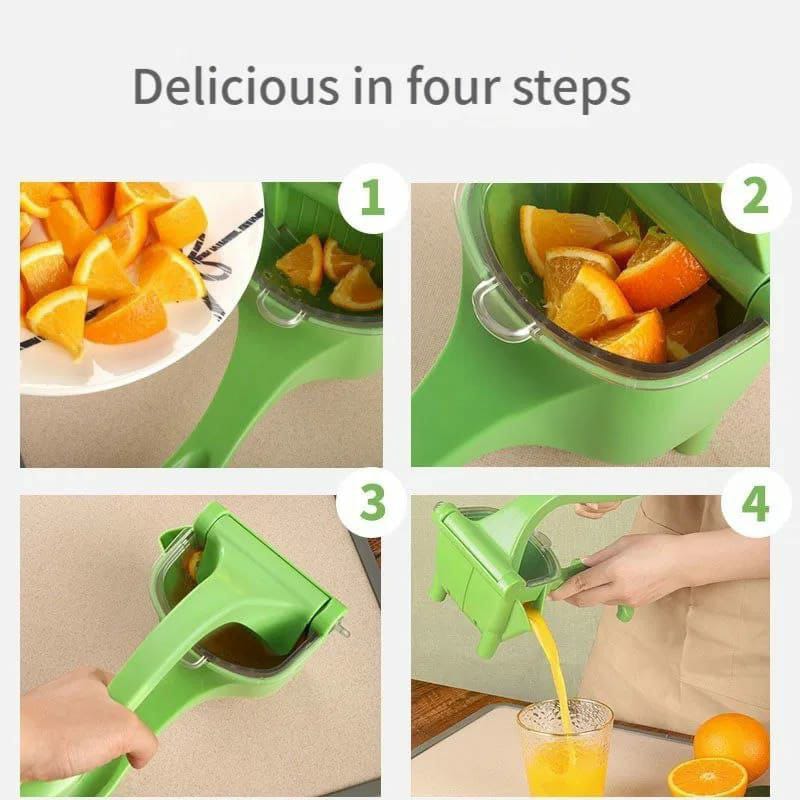 Delicious in four steps

1

2

3

4