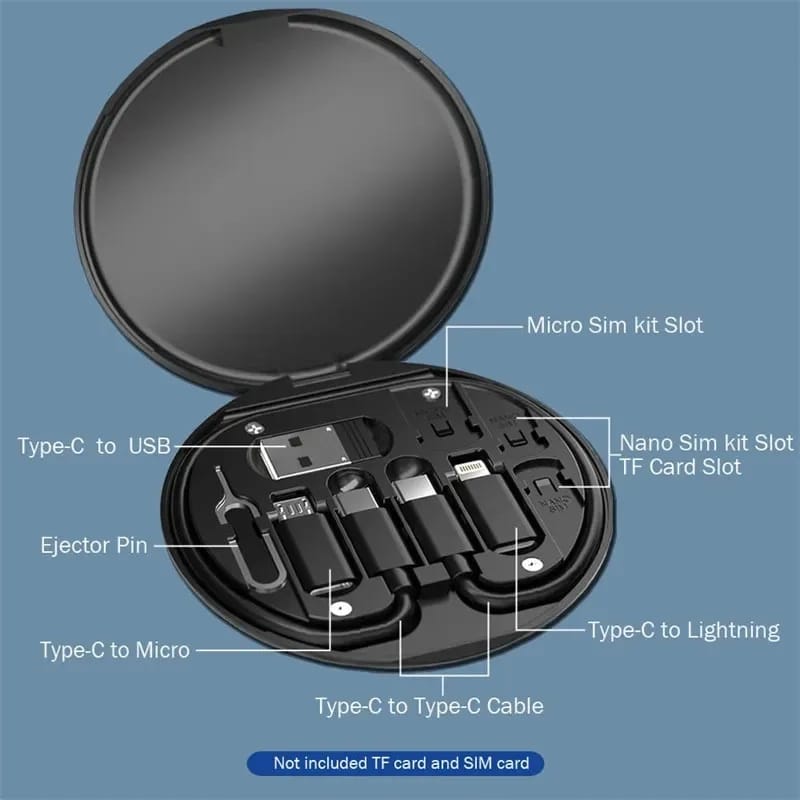 Micro Sim kit Slot

Type-C to USB

Nano Sim kit Slot
TF Card Slot

Ejector Pin

Type-C to Lightning

Type-C to Micro

Type-C to Type-C Cable

Not included TF card and SIM card