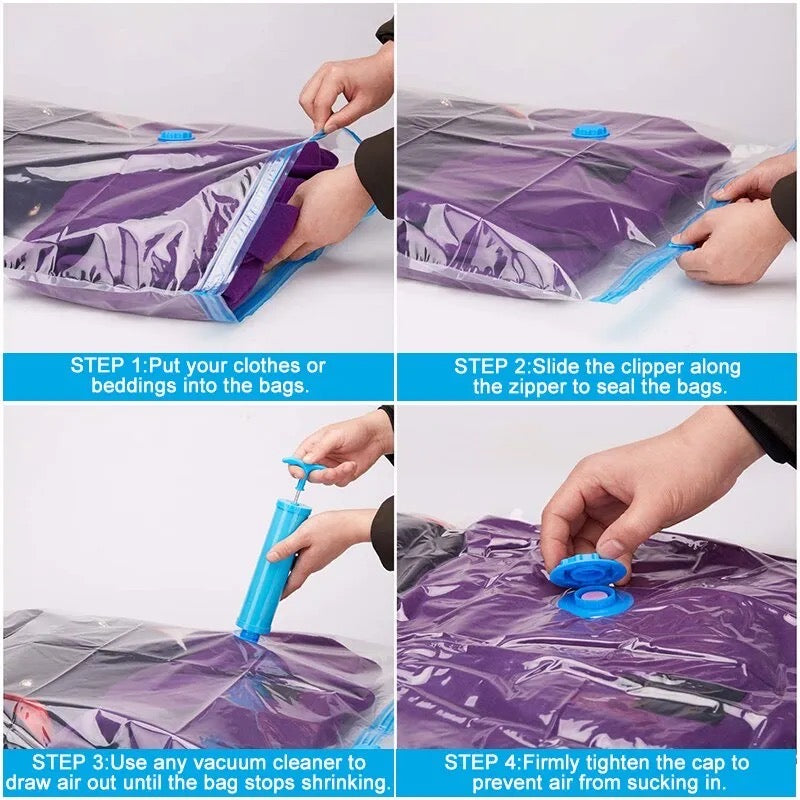 STEP 1:Put your clothes or beddings into the bags.

STEP 2:Slide the clipper along the zipper to seal the bags.

STEP 3:Use any vacuum cleaner to draw air out until the bag stops shrinking.

STEP 4:Firmly tighten the cap to prevent air from sucking in.