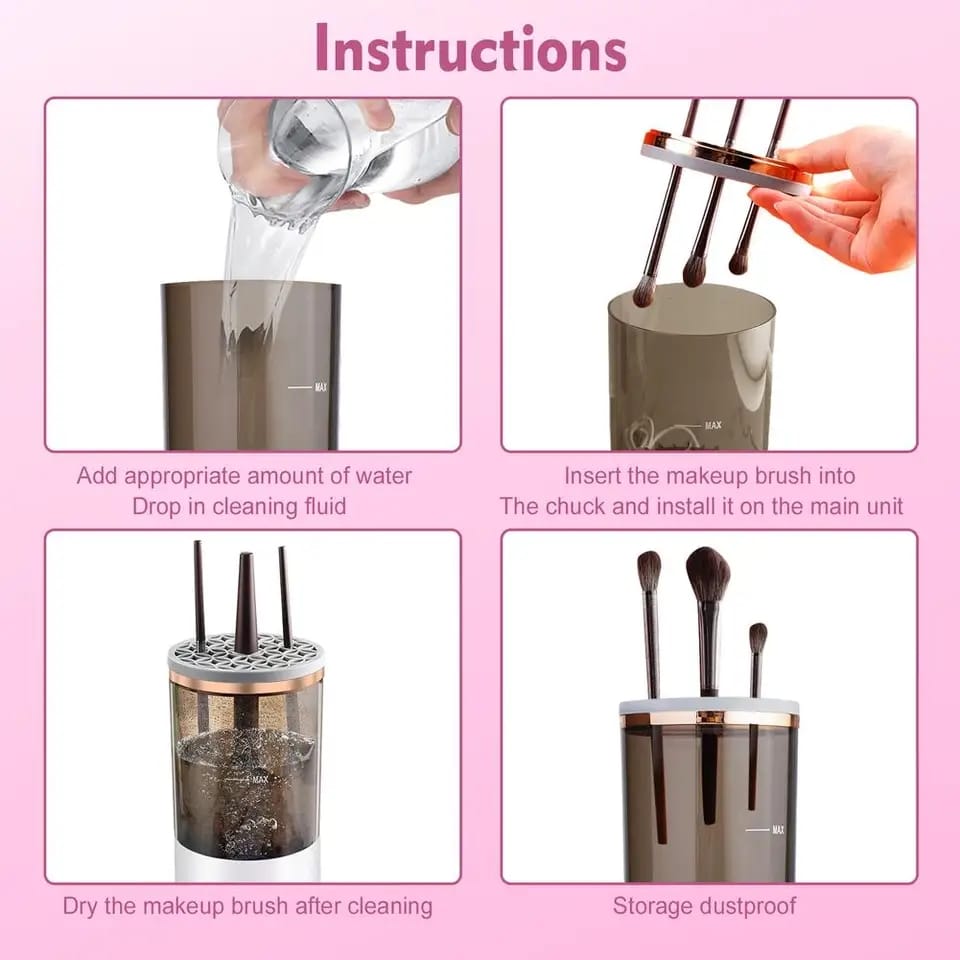 Instructions

MAX

Add appropriate amount of water
Drop in cleaning fluid

MAX

Insert the makeup brush into
The chuck and install it on the main unit

MAX

Dry the makeup brush after cleaning

MAX

Storage dustproof