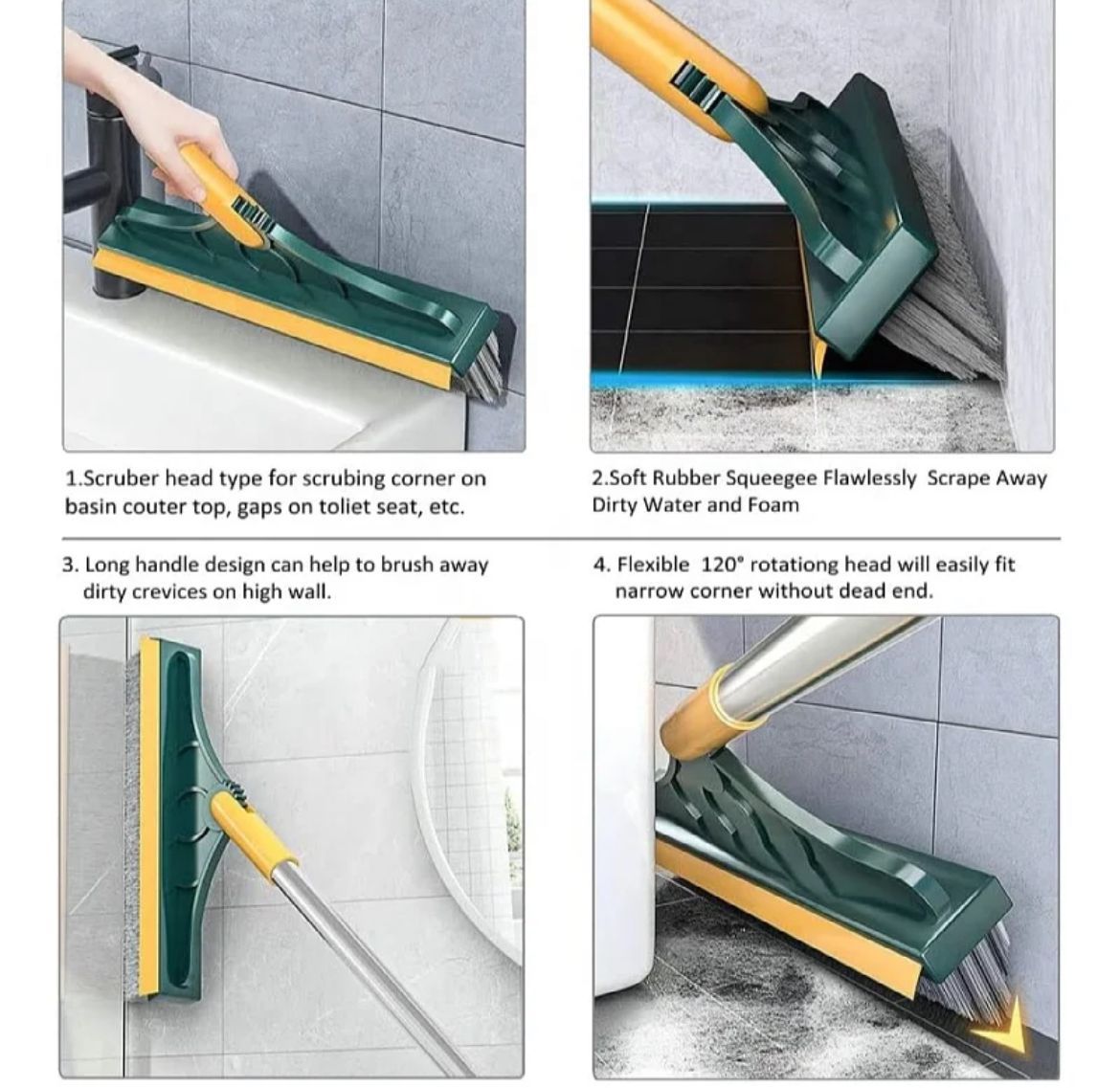 1.Scruber head type for scrubing corner on basin couter top, gaps on toliet seat, etc.

2.Soft Rubber Squeegee Flawlessly Scrape Away Dirty Water and Foam

3. Long handle design can help to brush away dirty crevices on high wall.

4. Flexible 120° rotationg head will easily fit narrow corner without dead end.