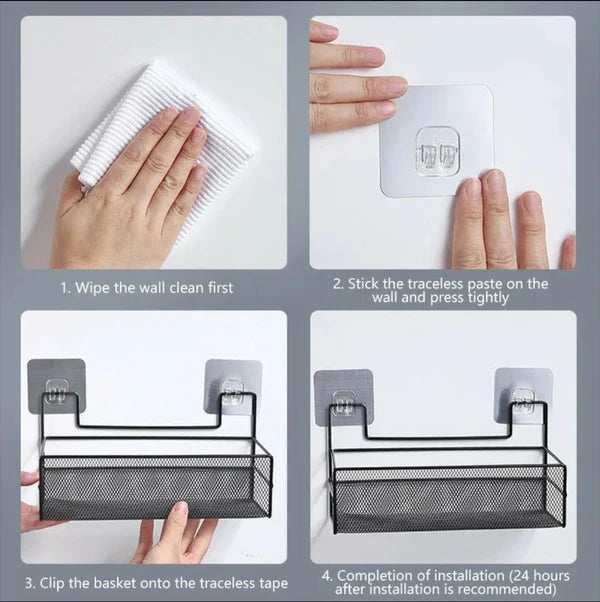 1. Wipe the wall clean first

2. Stick the traceless paste on the wall and press tightly

3. Clip the basket onto the traceless tape

4. Completion of installation (24 hours after installation is recommended)