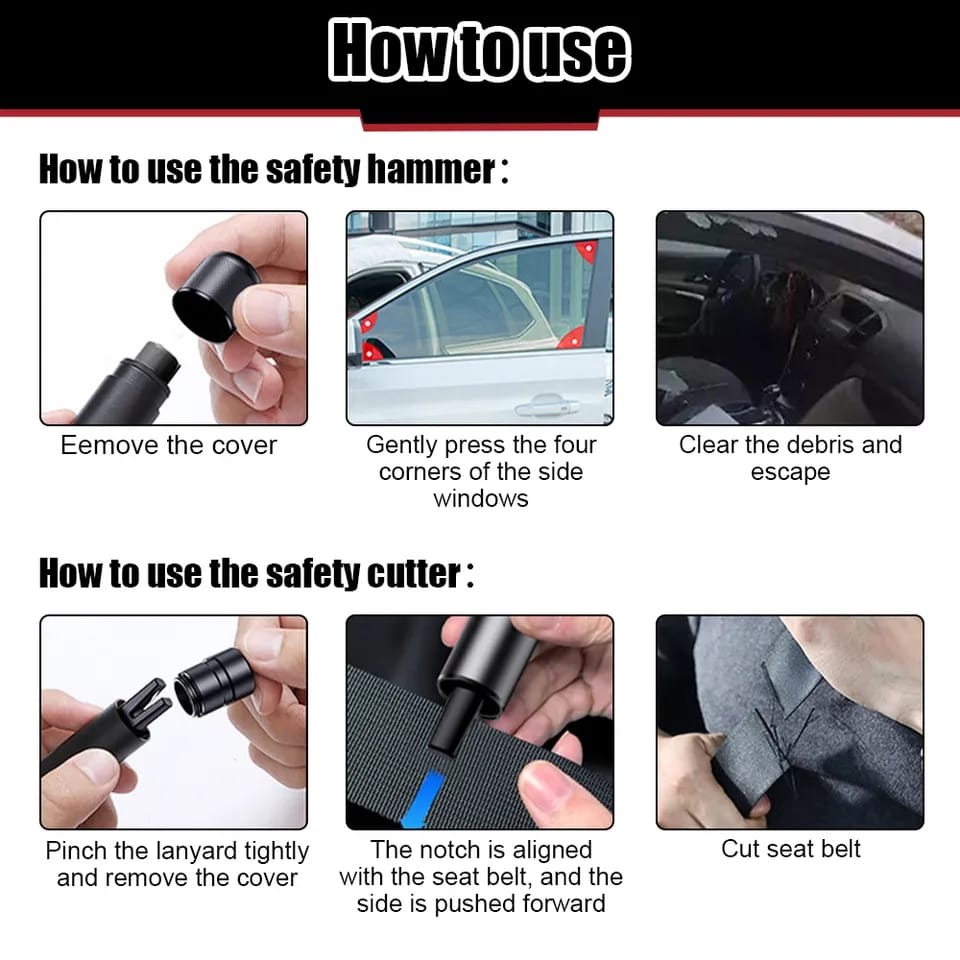 How to use

How to use the safety hammer:

Eemove the cover

Gently press the four corners of the side windows

Clear the debris and escape

How to use the safety cutter:

Pinch the lanyard tightly and remove the cover

The notch is aligned with the seat belt, and the side is pushed forward

Cut seat belt