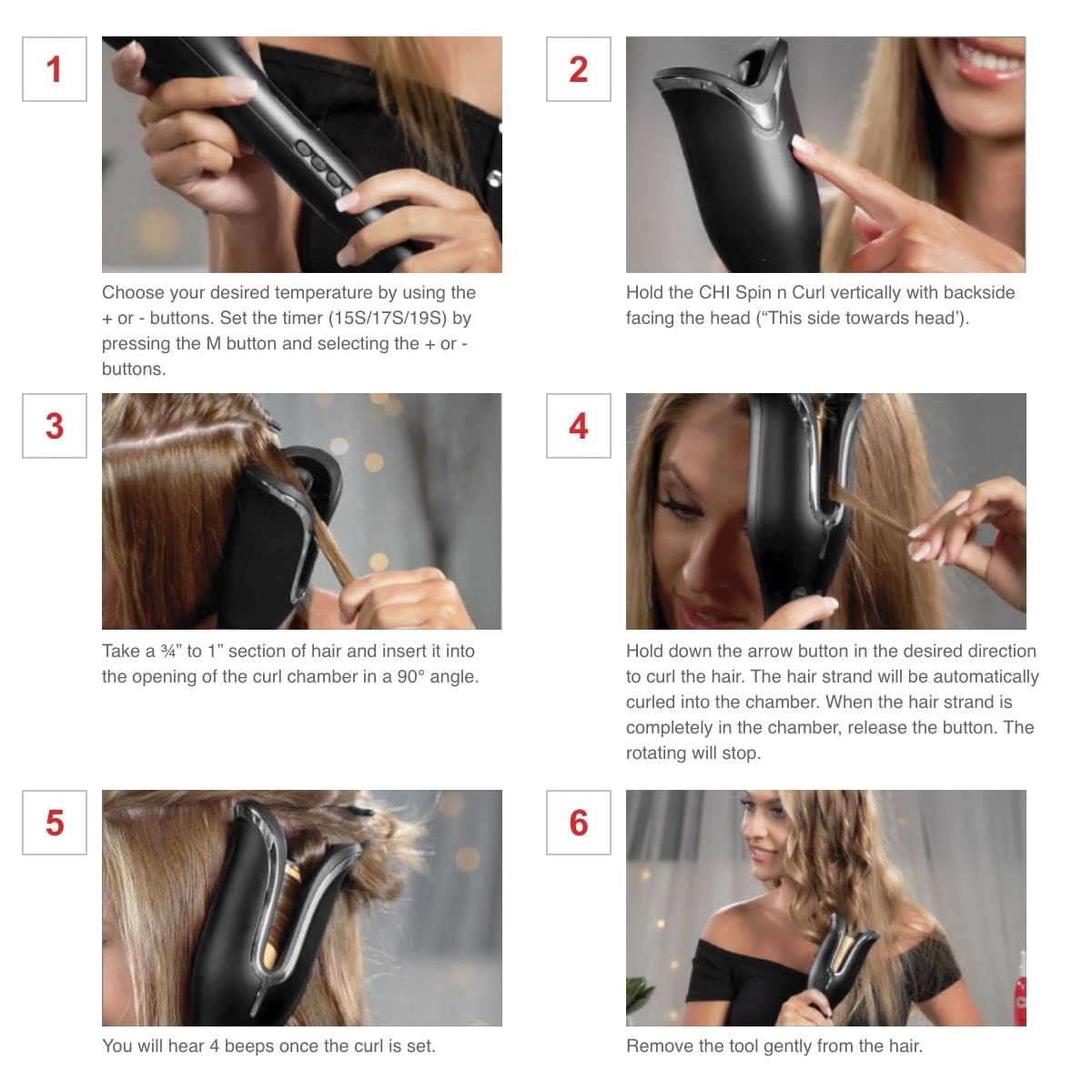 1

Choose your desired temperature by using the + or - buttons. Set the timer (15S/17S/19S) by pressing the M button and selecting the + or - buttons.

2

Hold the CHI Spin n Curl vertically with backside facing the head (“This side towards head’).

3

Take a ¾” to 1” section of hair and insert it into the opening of the curl chamber in a 90° angle.

4

Hold down the arrow button in the desired direction to curl the hair. The hair strand will be automatically curled into the chamber. When the hair strand is completely in the chamber, release the button. The rotating will stop.

5

You will hear 4 beeps once the curl is set.

6

Remove the tool gently from the hair.