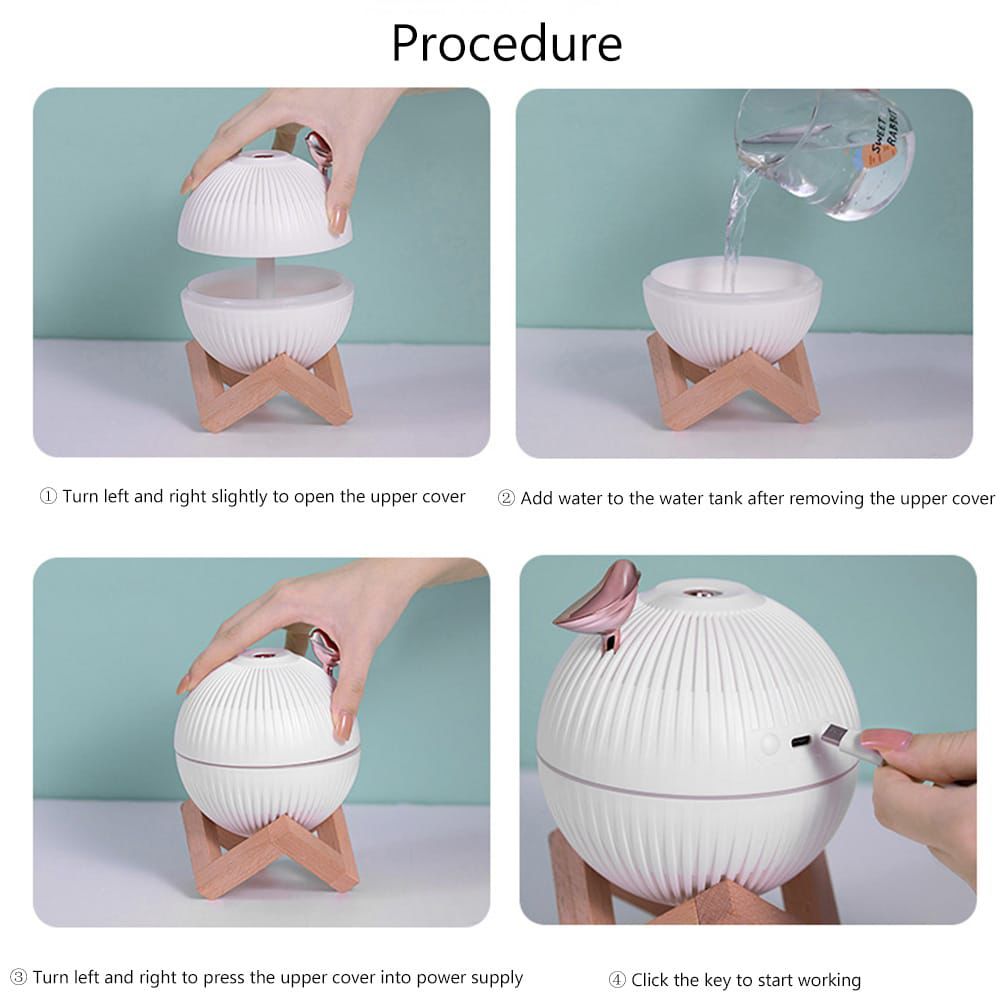 Procedure

SWEET RABBIT

① Turn left and right slightly to open the upper cover

② Add water to the water tank after removing the upper cover

③ Turn left and right to press the upper cover into power supply

④ Click the key to start working