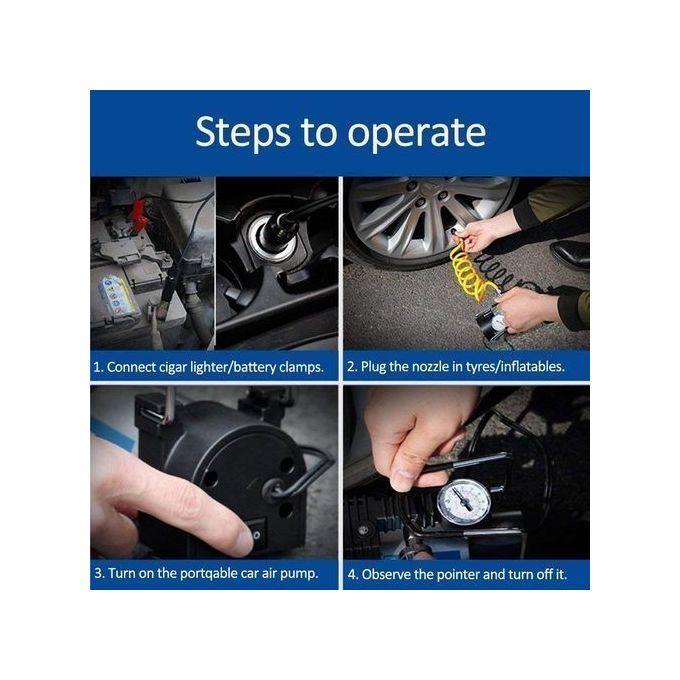 Steps to operate

1. Connect cigar lighter/battery clamps.

2. Plug the nozzle in tyres/inflatables.

3. Turn on the portqable car air pump.

4. Observe the pointer and turn off it.