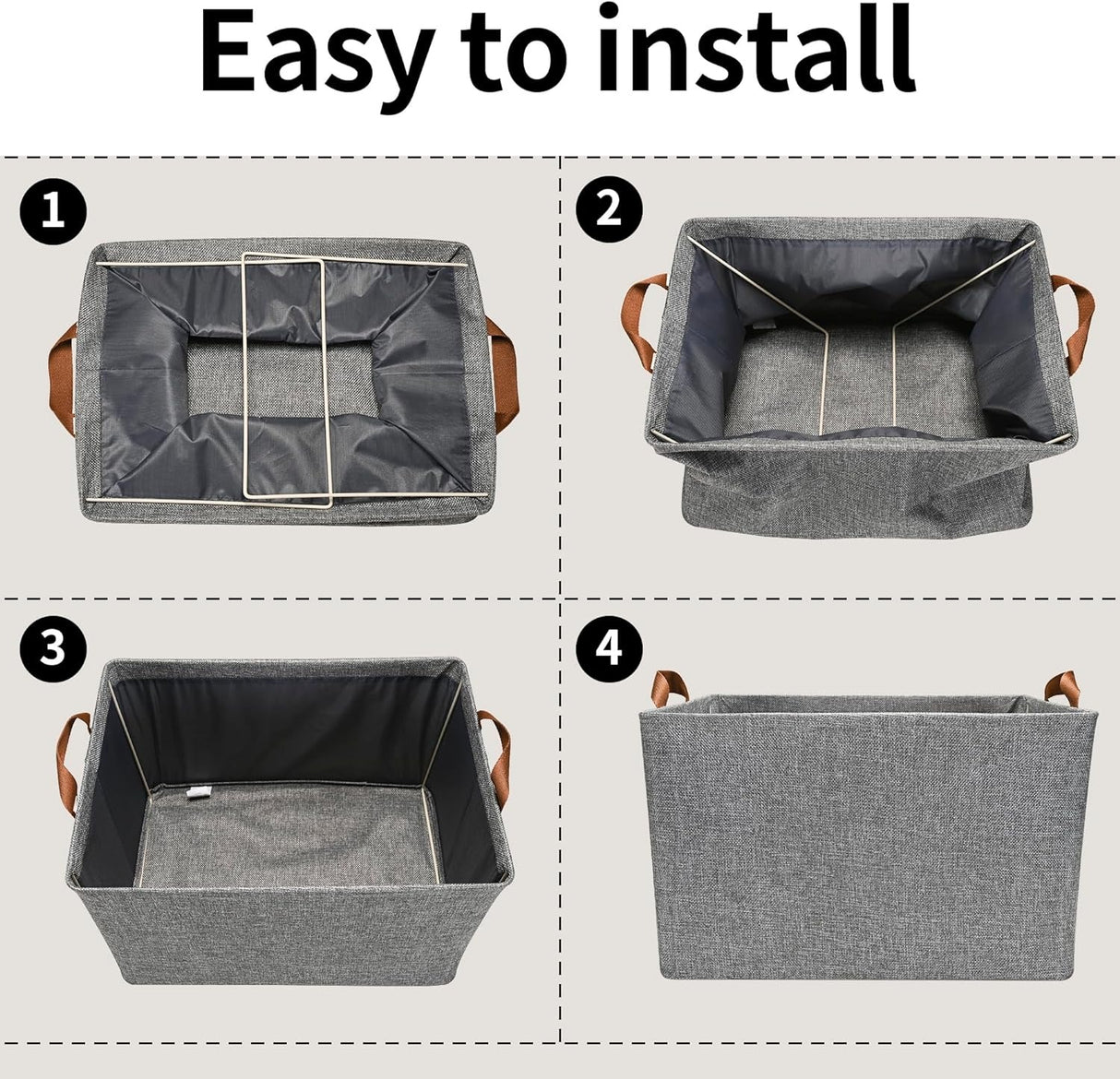 Easy to install

1

2

3

4