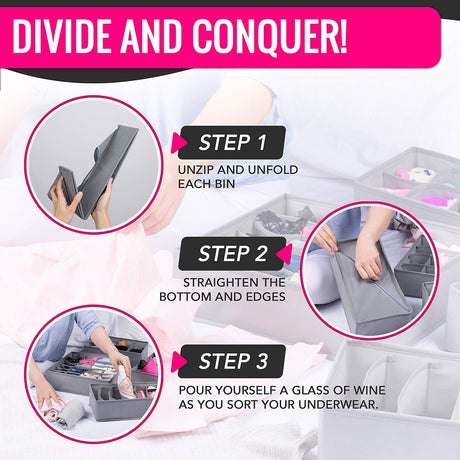 DIVIDE AND CONQUER!

STEP 1

UNZIP AND UNFOLD EACH BIN

STEP 2

STRAIGHTEN THE BOTTOM AND EDGES

STEP 3

POUR YOURSELF A GLASS OF WINE AS YOU SORT YOUR UNDERWEAR.