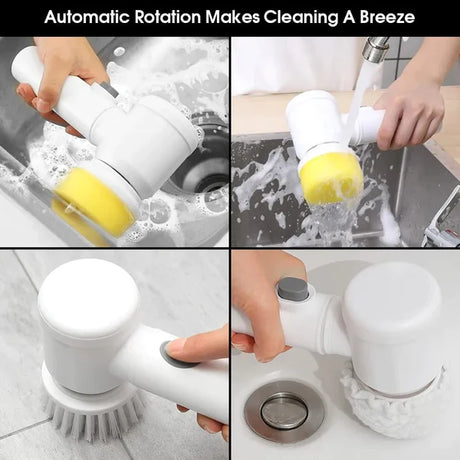 Automatic Rotation Makes Cleaning A Breeze