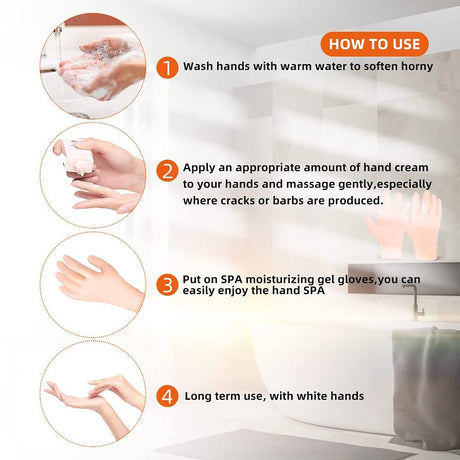 HOW TO USE

1 Wash hands with warm water to soften horny

2 Apply an appropriate amount of hand cream to your hands and massage gently,especially where cracks or barbs are produced.

3 Put on SPA moisturizing gel gloves,you can easily enjoy the hand SPA

4 Long term use, with white hands