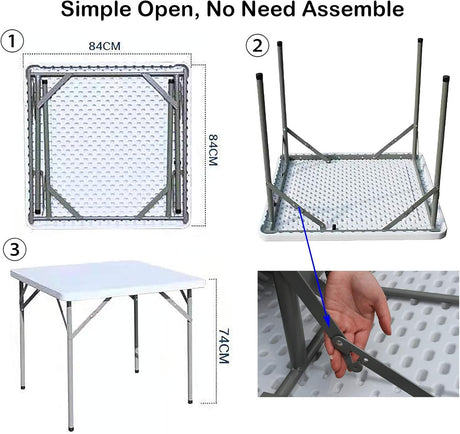 Simple Open, No Need Assemble

1
84CM
84CM

2

3
74CM