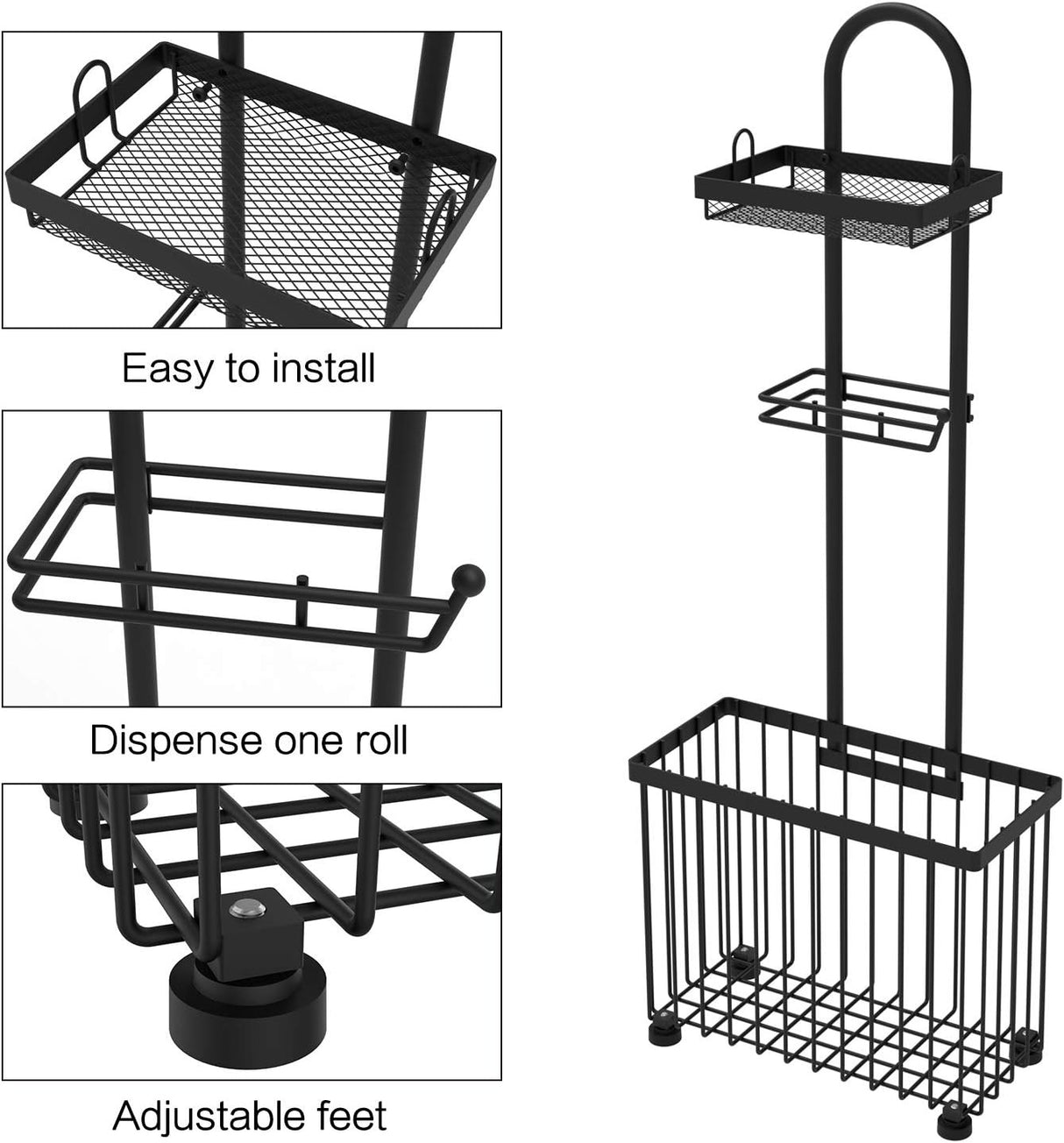 Easy to install

Dispense one roll

Adjustable feet