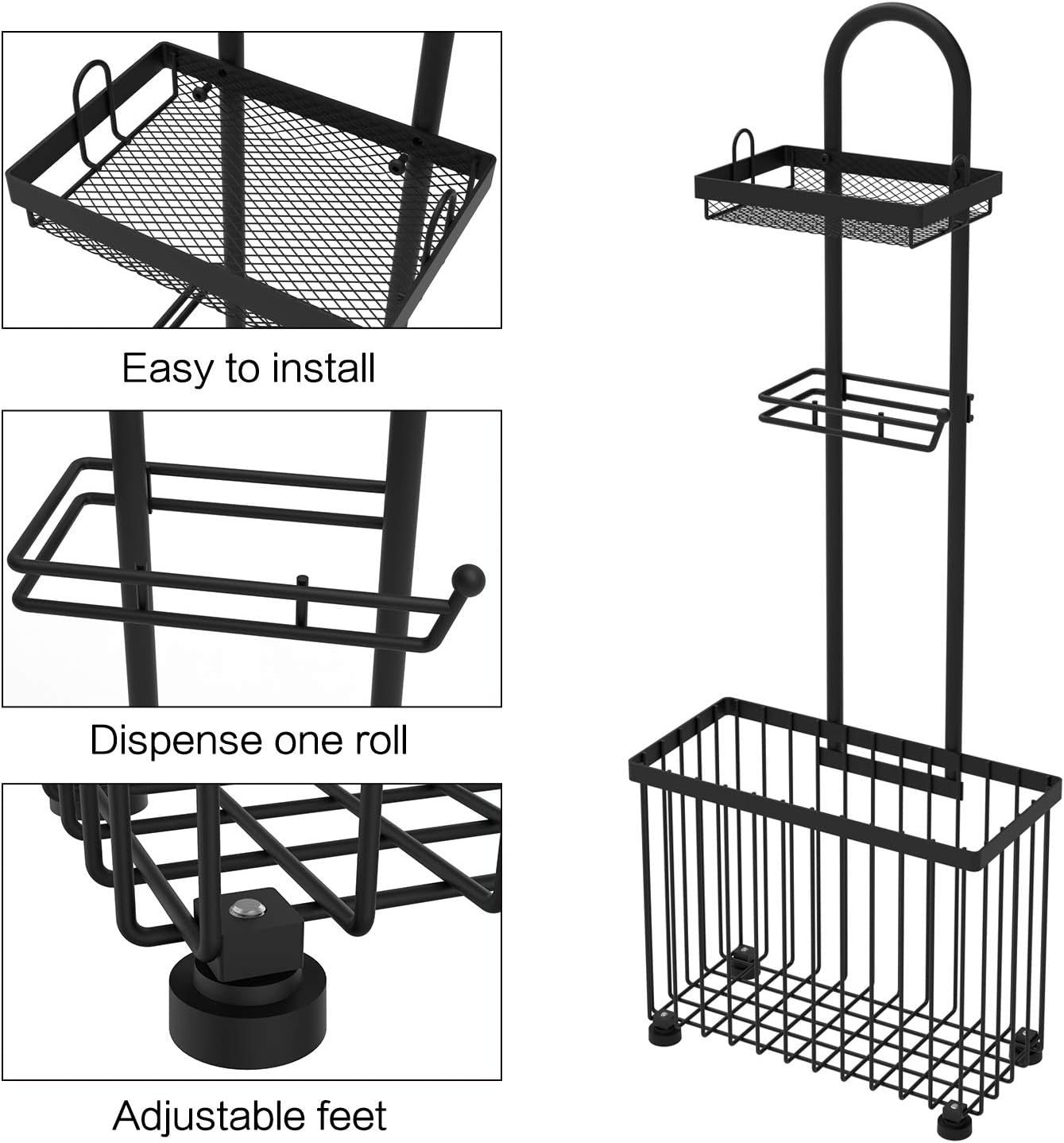 Easy to install

Dispense one roll

Adjustable feet