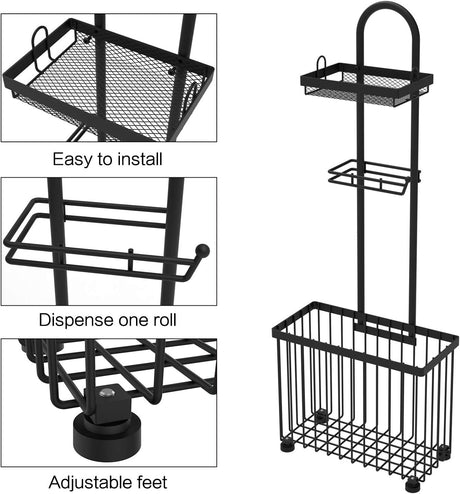 Easy to install

Dispense one roll

Adjustable feet