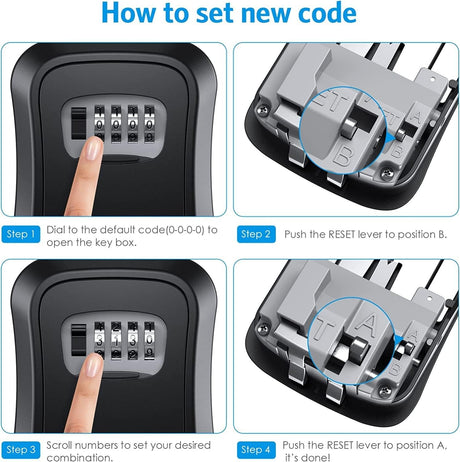 How to set new code

0 0 0 0

ET
B

ET A
B

Step 1 Dial to the default code(0-0-0-0) to open the key box.

Step 2 Push the RESET lever to position B.

3 1 3 0

T A

A
B

Step 3 Scroll numbers to set your desired combination.

Step 4 Push the RESET lever to position A, it's done!