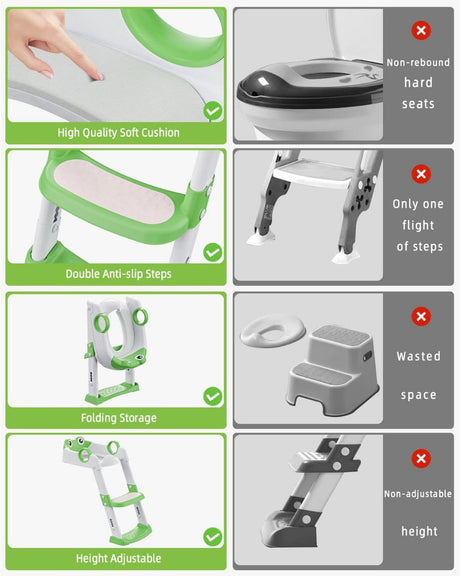 High Quality Soft Cushion

Non-rebound hard seats

Double Anti-slip Steps

Only one flight of steps

Folding Storage

Wasted space

Height Adjustable

Non-adjustable height