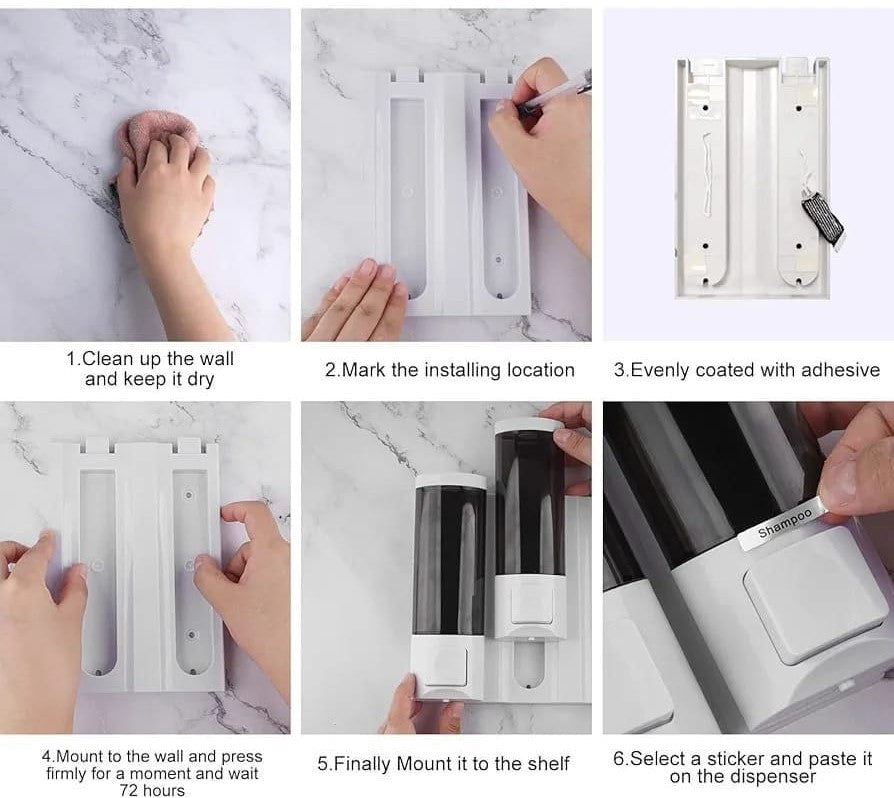 1.Clean up the wall and keep it dry

2.Mark the installing location

3.Evenly coated with adhesive

4.Mount to the wall and press firmly for a moment and wait 72 hours

5.Finally Mount it to the shelf

Shampoo

6.Select a sticker and paste it on the dispenser