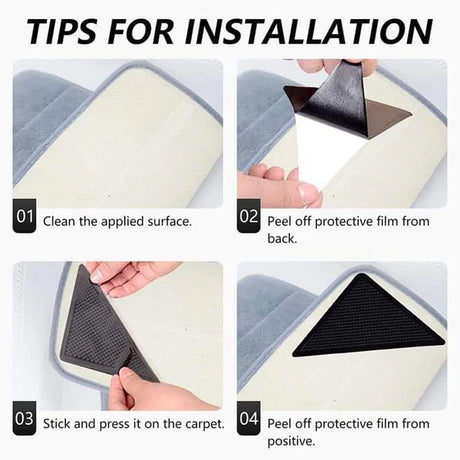 TIPS FOR INSTALLATION

01 Clean the applied surface.

02 Peel off protective film from back.

03 Stick and press it on the carpet.

04 Peel off protective film from positive.