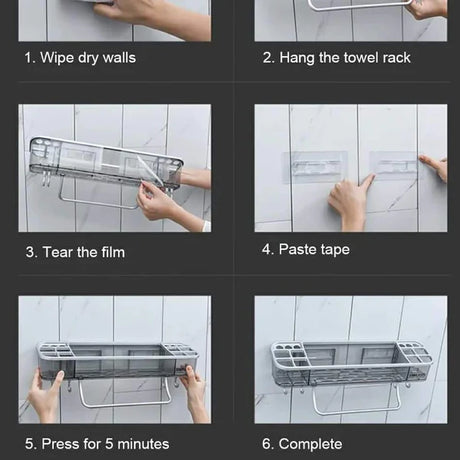 1. Wipe dry walls

2. Hang the towel rack

3. Tear the film

4. Paste tape

5. Press for 5 minutes

6. Complete