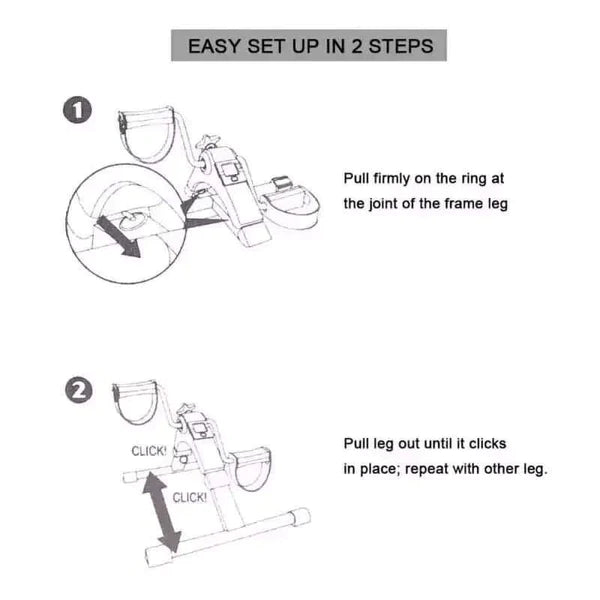 EASY SET UP IN 2 STEPS

1

Pull firmly on the ring at the joint of the frame leg

2

CLICK!

CLICK!

Pull leg out until it clicks in place; repeat with other leg.